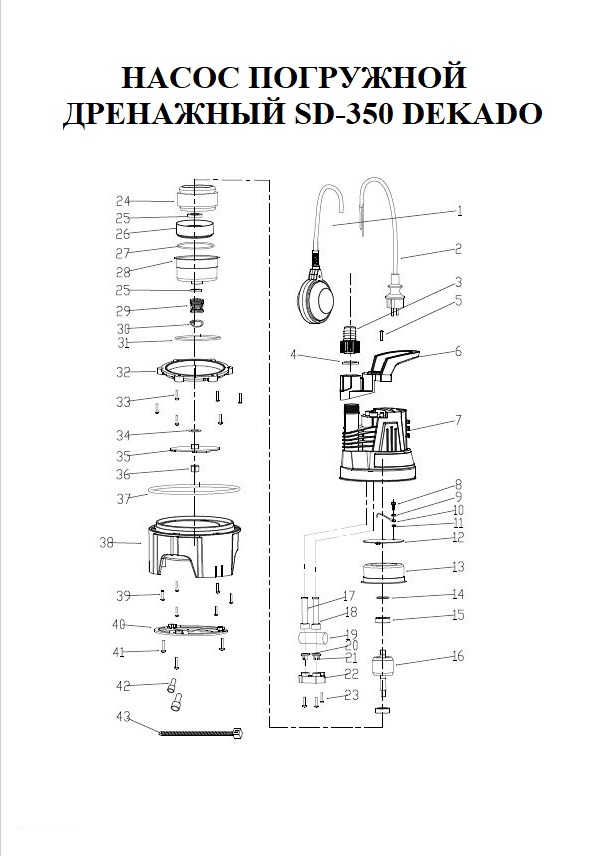 НАСОС ПОГРУЖНОЙ ДРЕНАЖНЫЙ SD-350 DEKADO

24
25
26
27
28
25
29
30
31
32
33
34
35
36
37
38
39
40
41
42
43

1
2
3
5
4
6
7
8
9
10
11
12
13
14
15
16
17
18
19
20
21
22
23